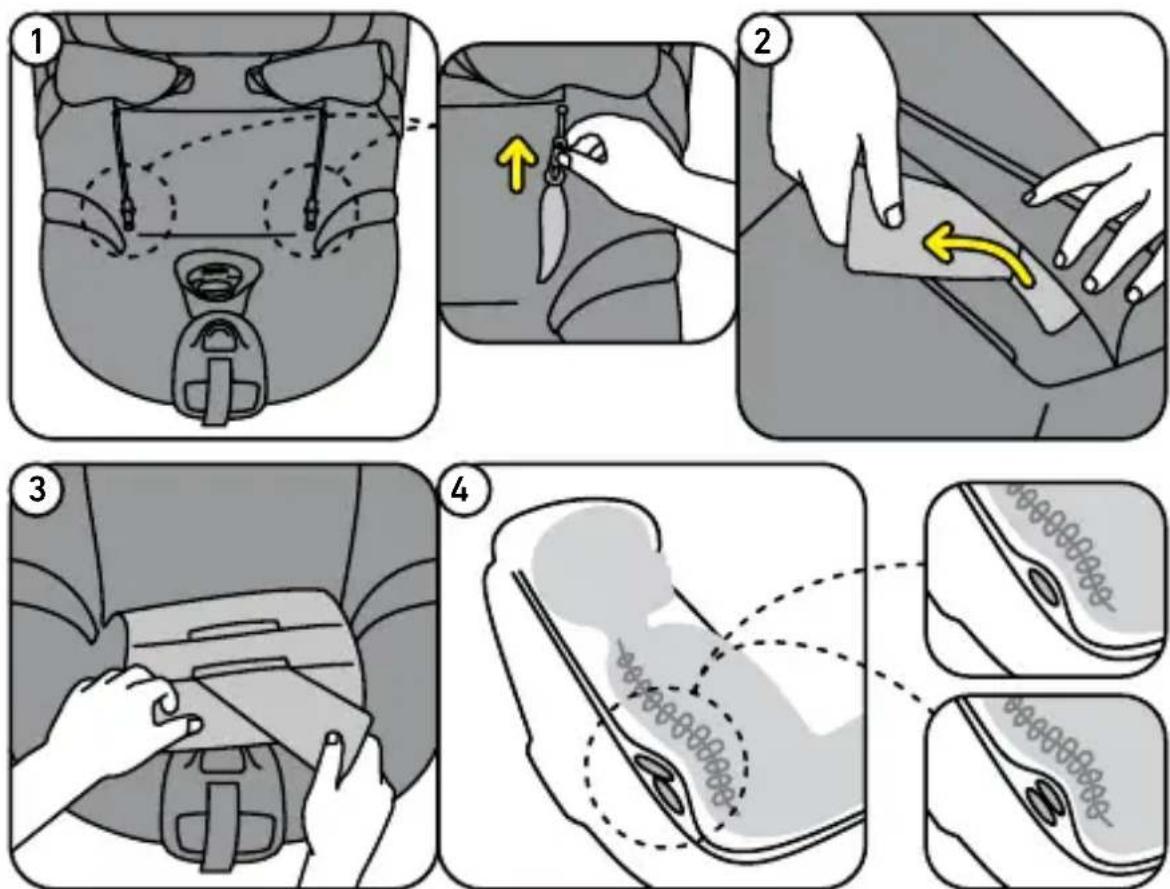 1
2
3
4