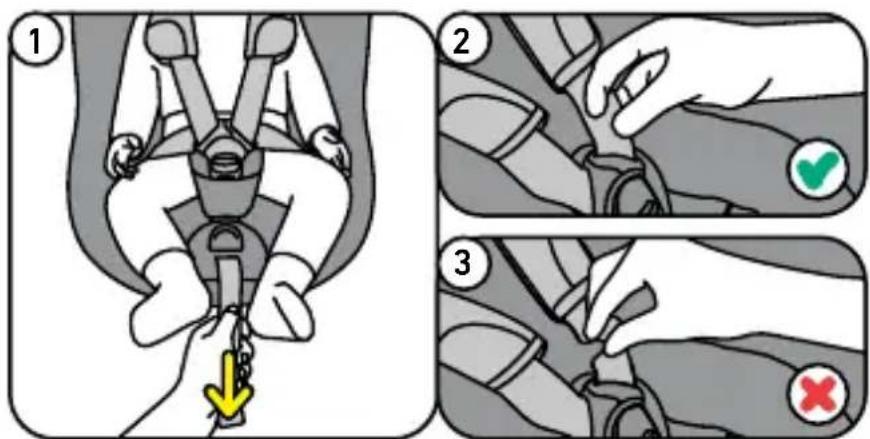 1

2

3