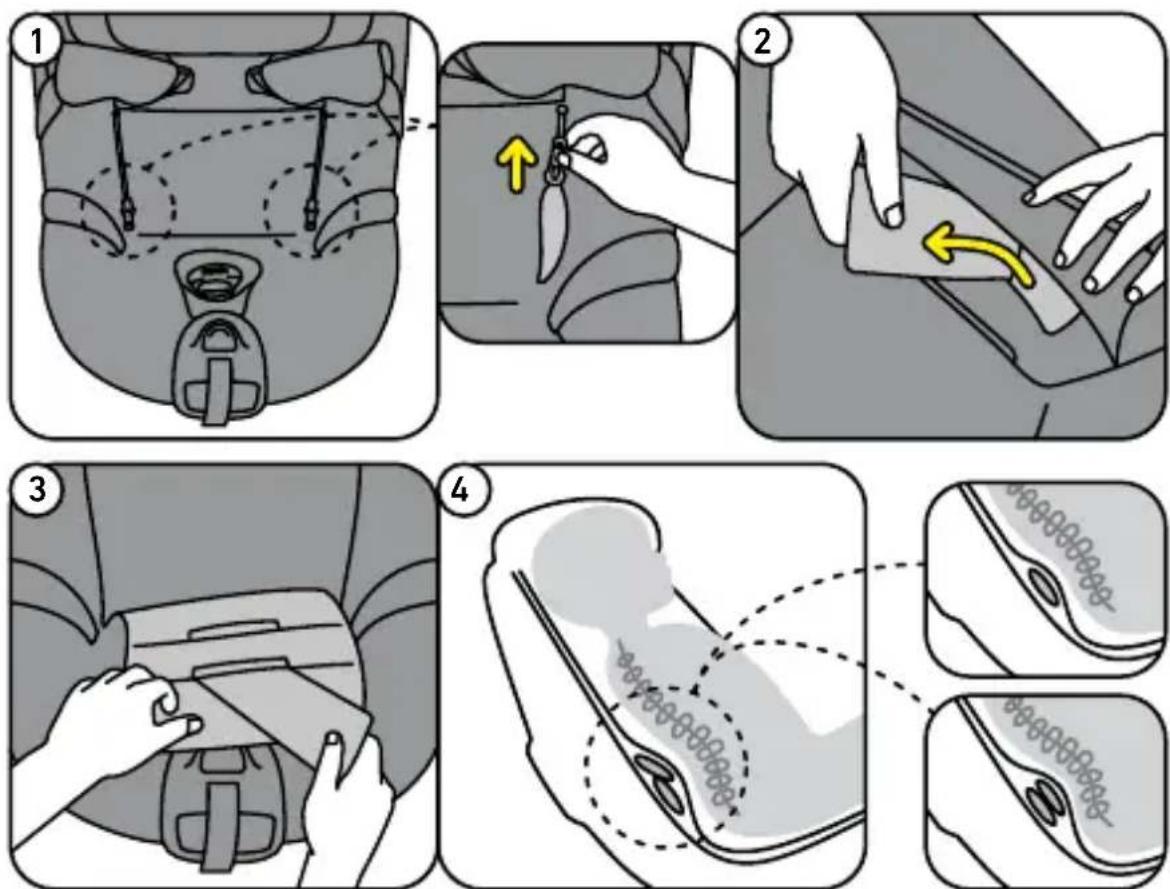 1

2

3

4