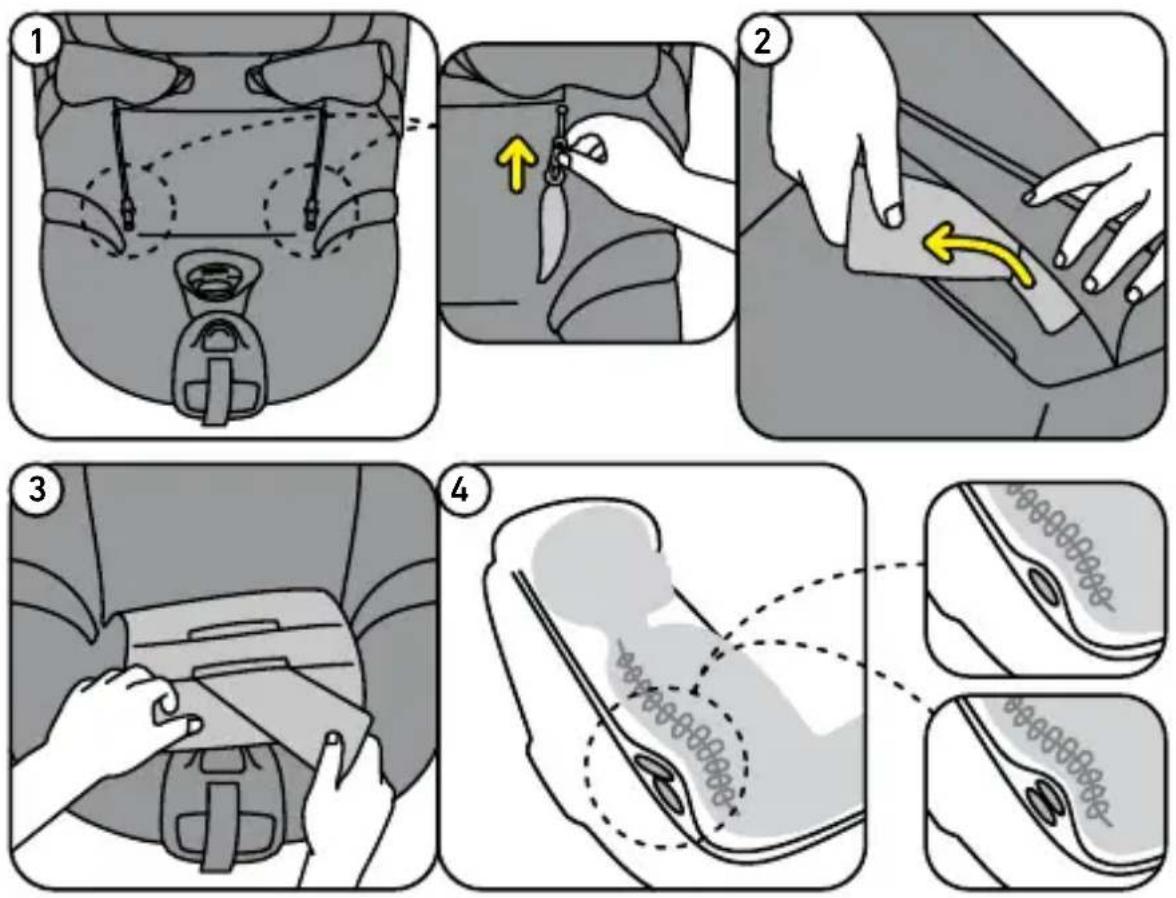 1

2

3

4