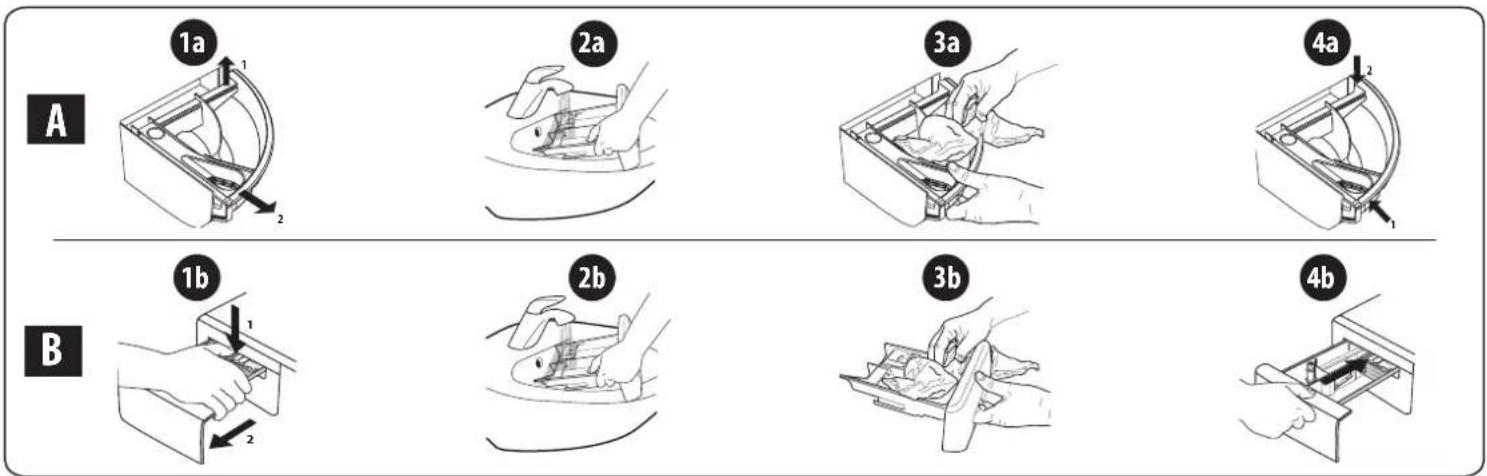 A

1a
1
2

2a

3a

4a
2
1

B

1b
1
2

2b

3b

4b