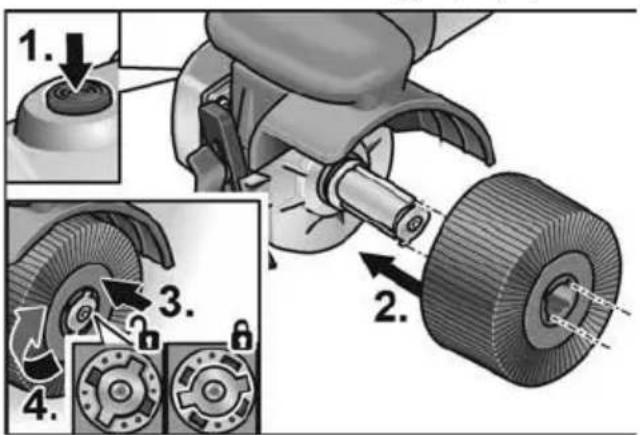 1.

2.

3.

4.