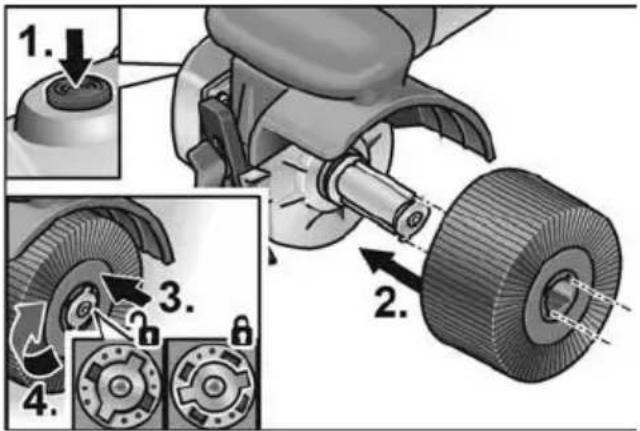 1.

2.

3.

4.