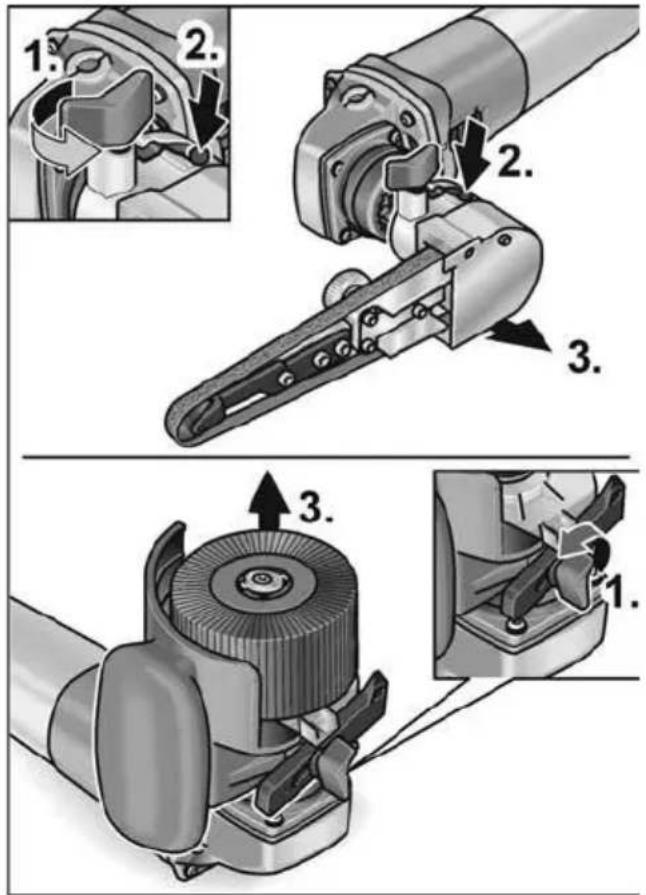 1.
2.
2.
3.
3.
1.