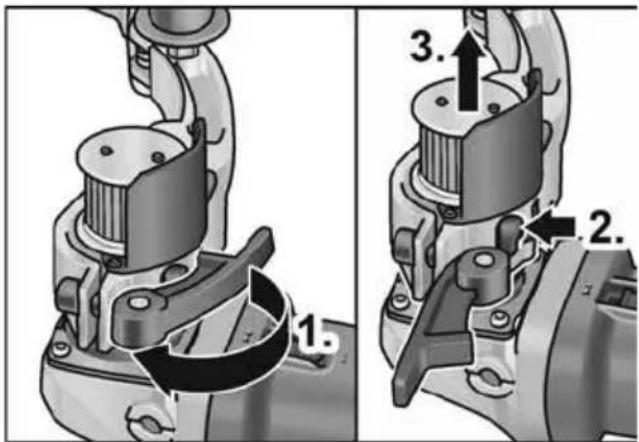 1.

3.

2.