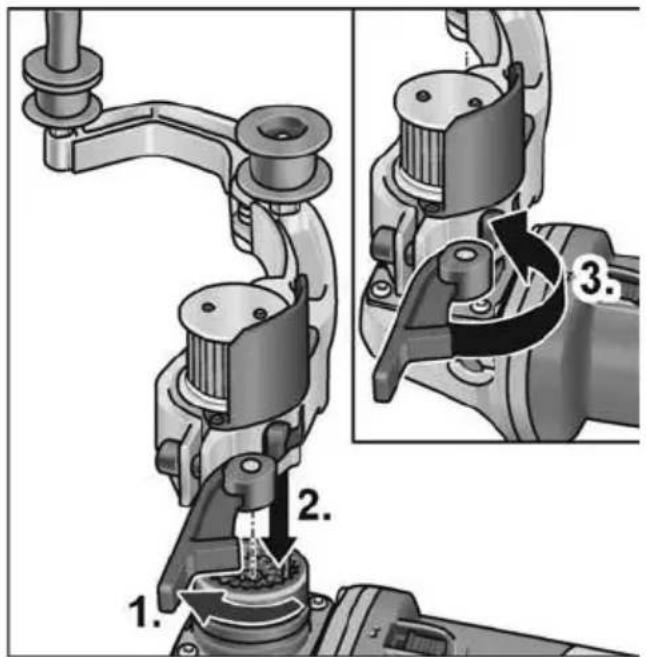 3.

2.

1.