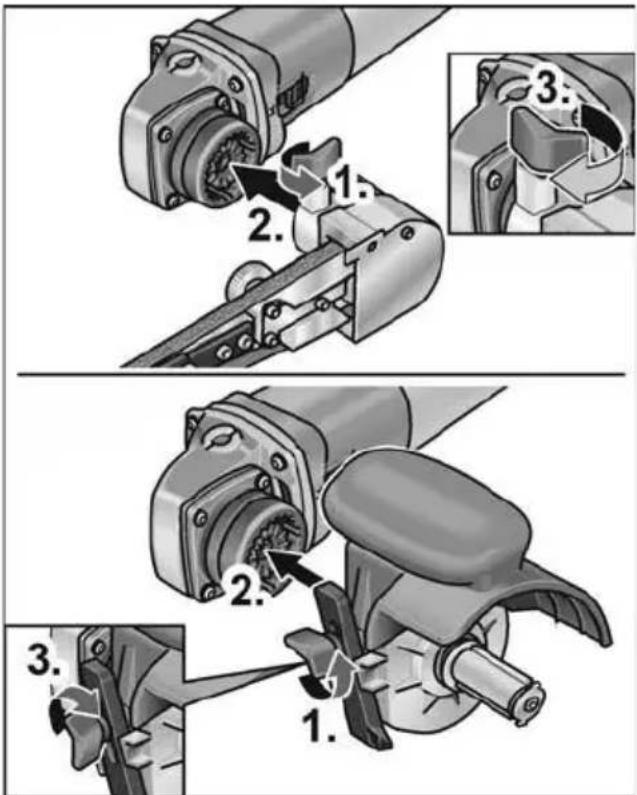 3.
1.
2.
2.
3.
1.