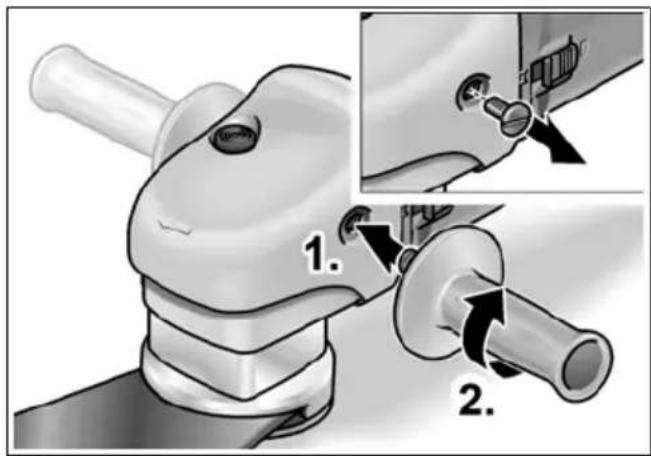 1.

2.