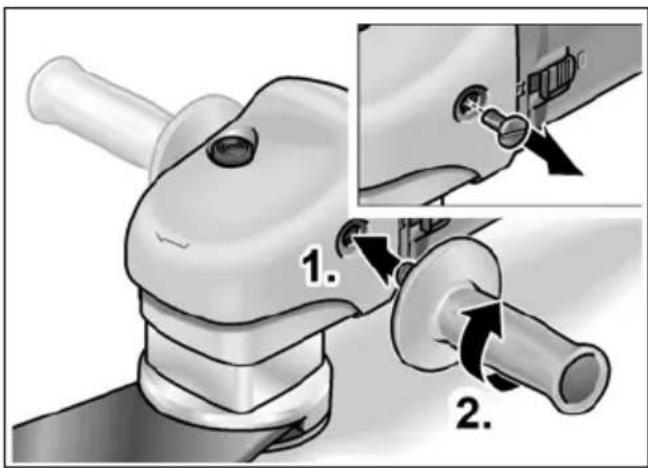 1.

2.