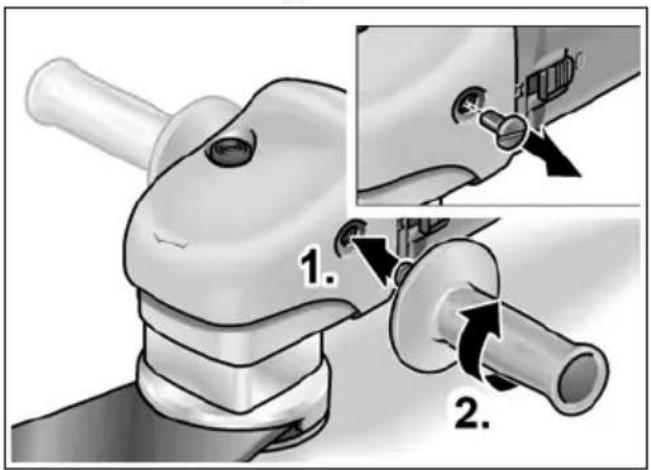 1.

2.