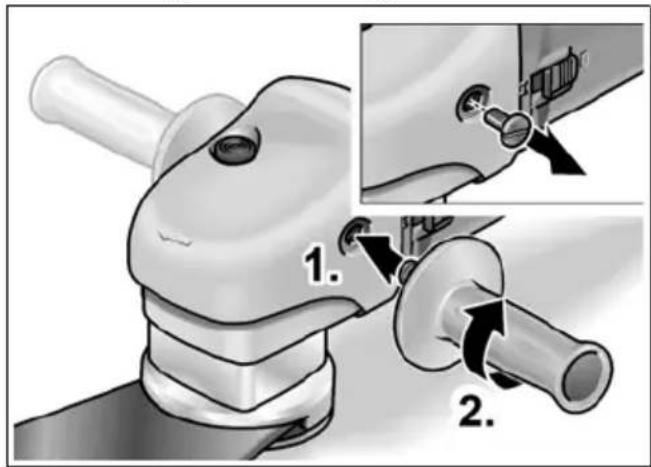 1.

2.