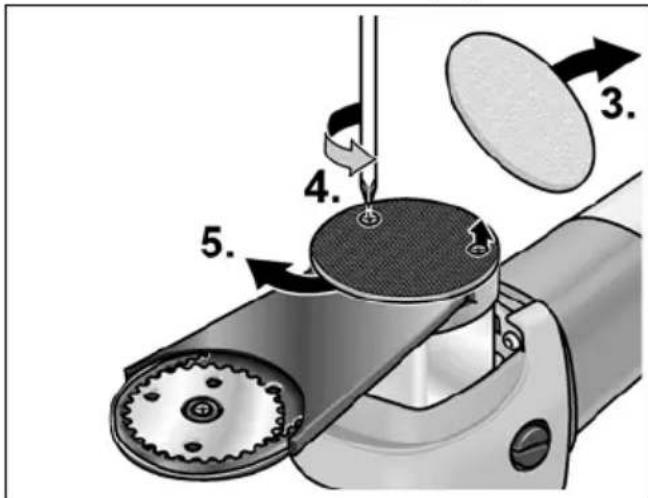 3.

4.

5.