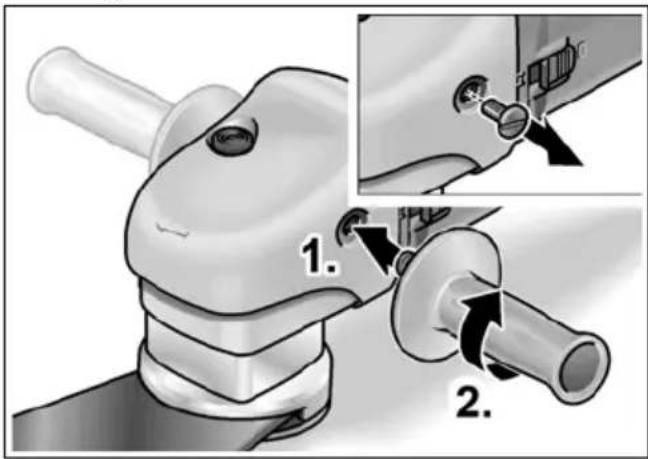 1.

2.