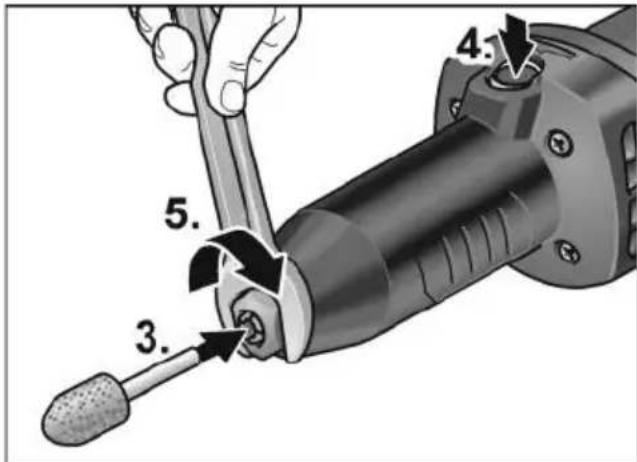 4.

5.

3.