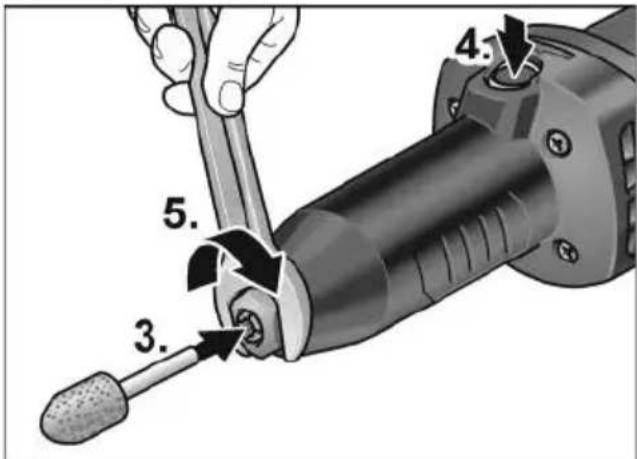 4.

5.

3.