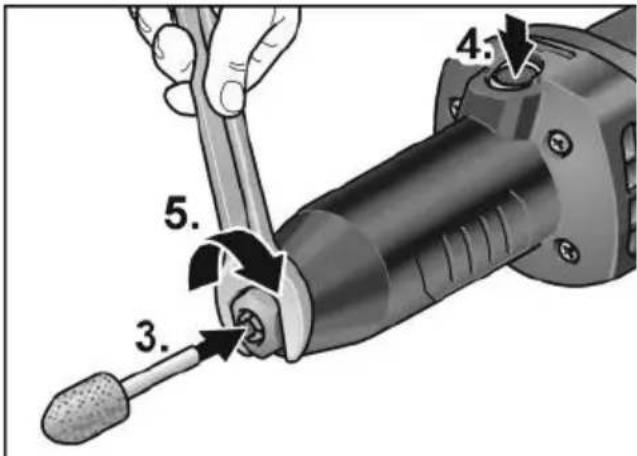 4.

5.

3.