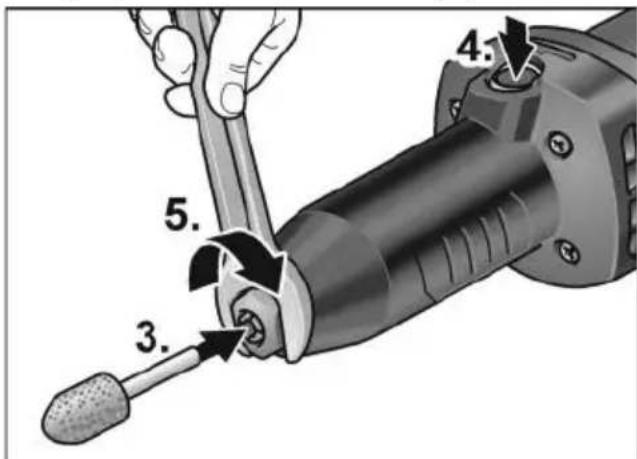 4.

5.

3.