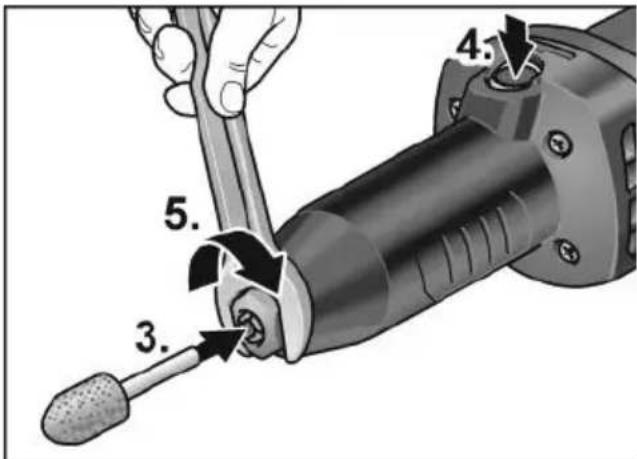 4.
5.
3.