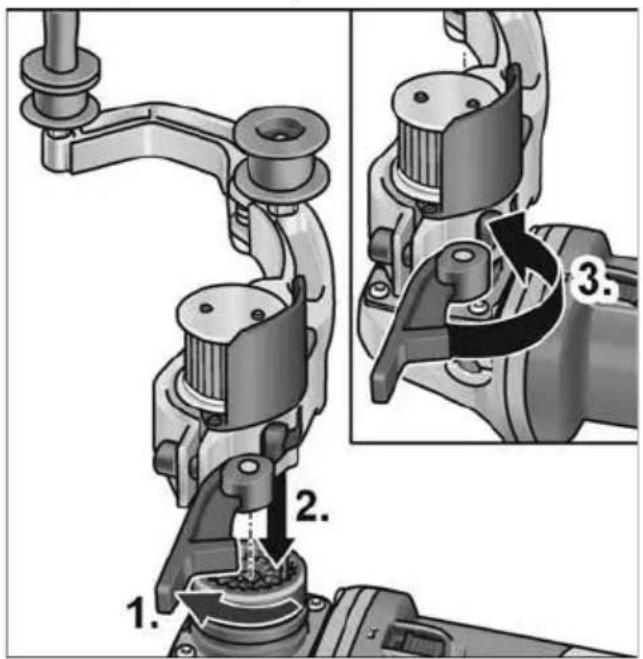 3.

2.

1.