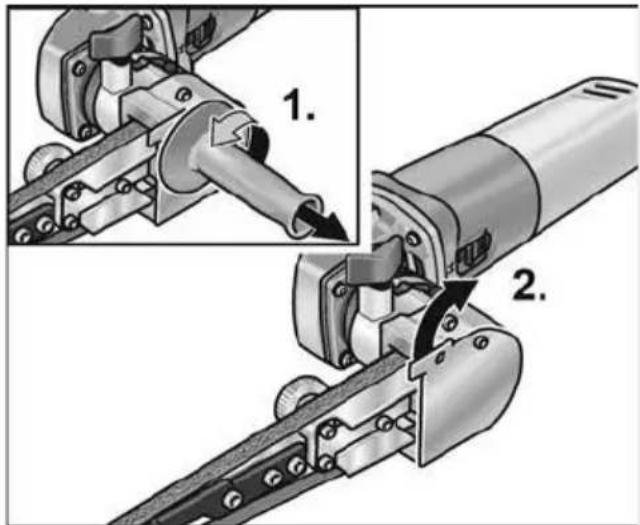 1.

2.