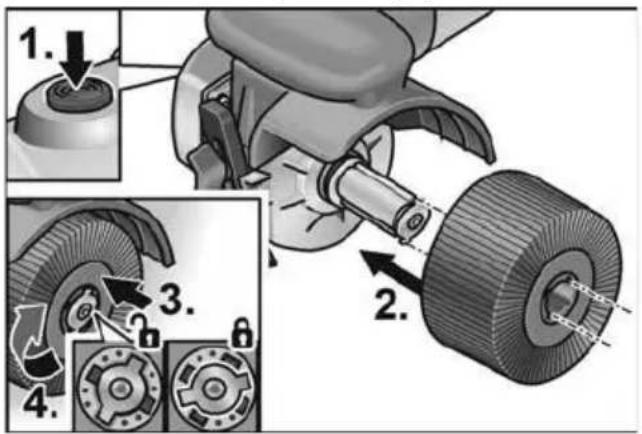 1.
2.
3.
4.