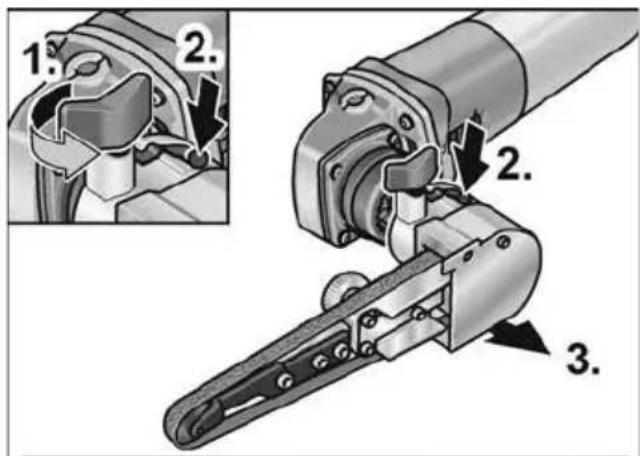 1.
2.
2.
3.