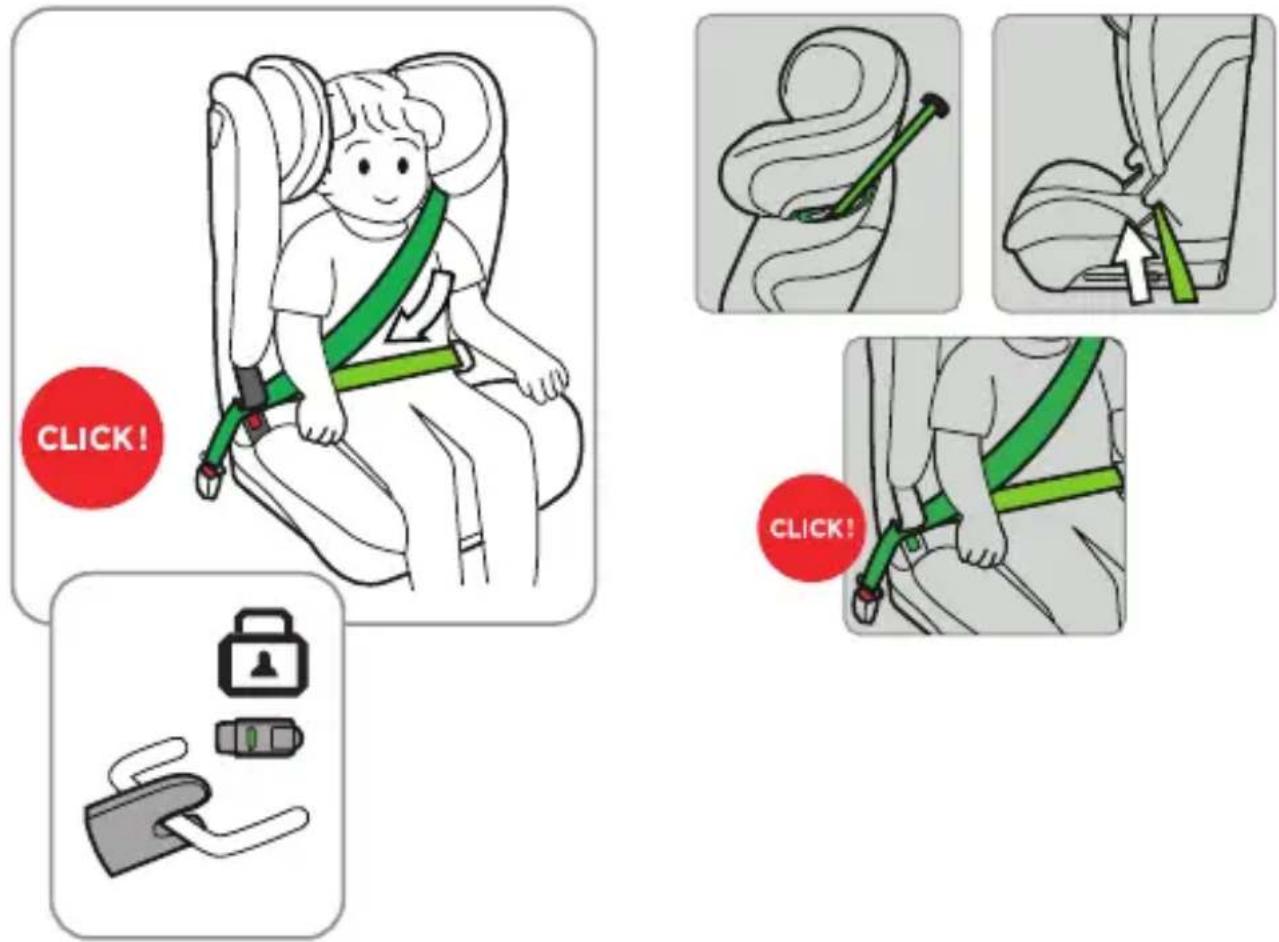 CLICK!

CLICK!