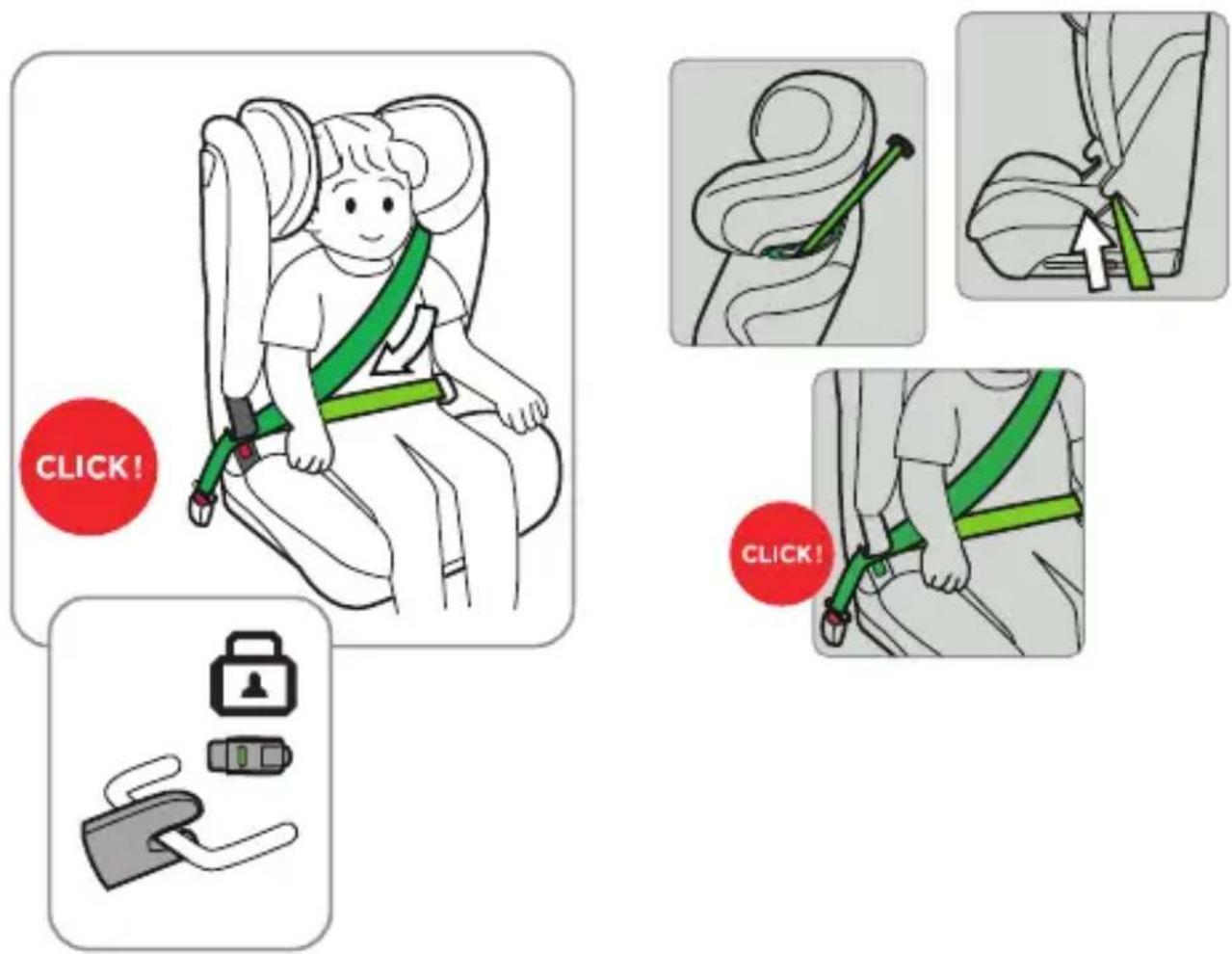 CLICK!

CLICK!