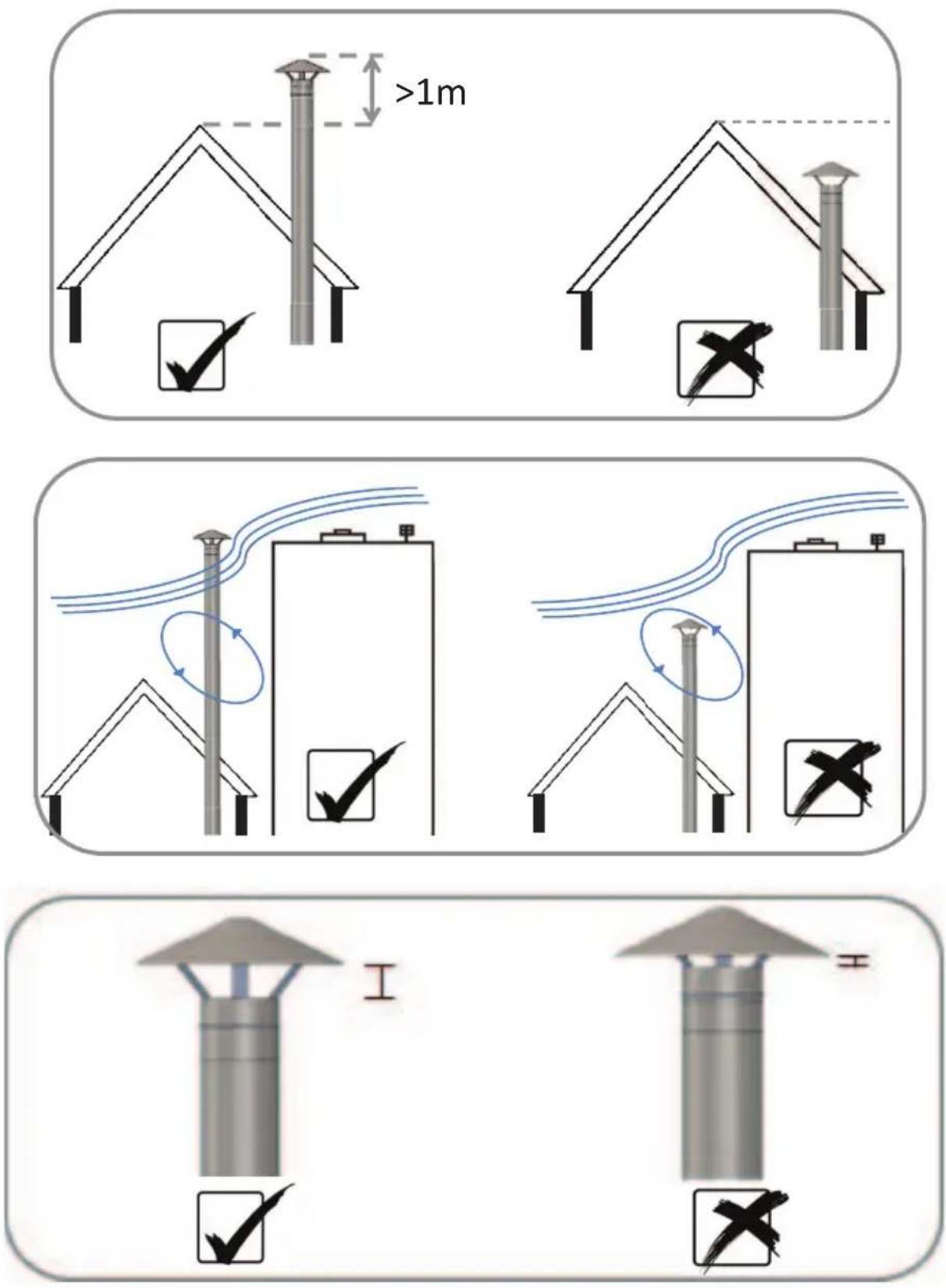 >1m