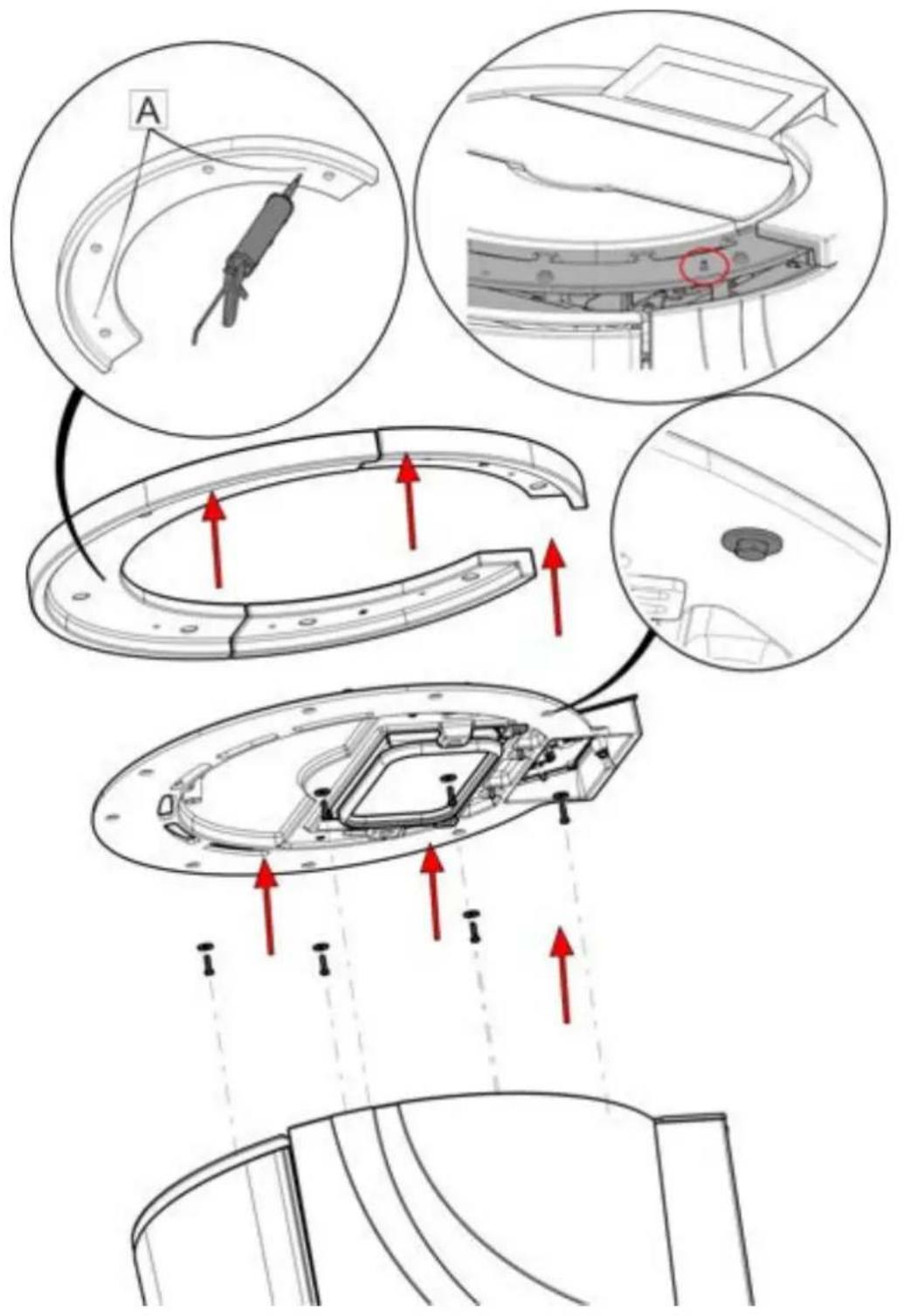 A