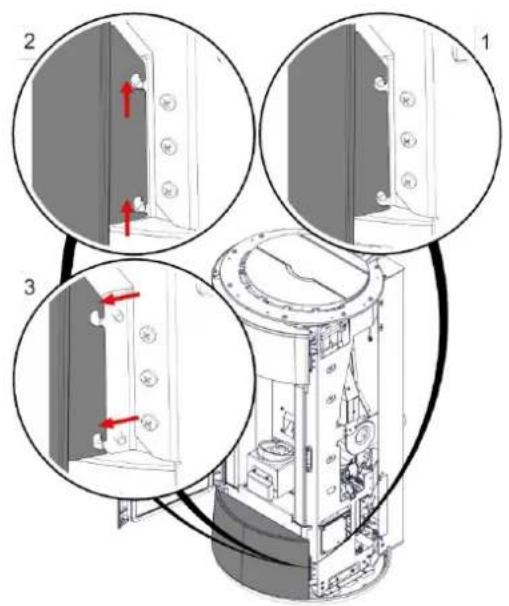 2

1

3