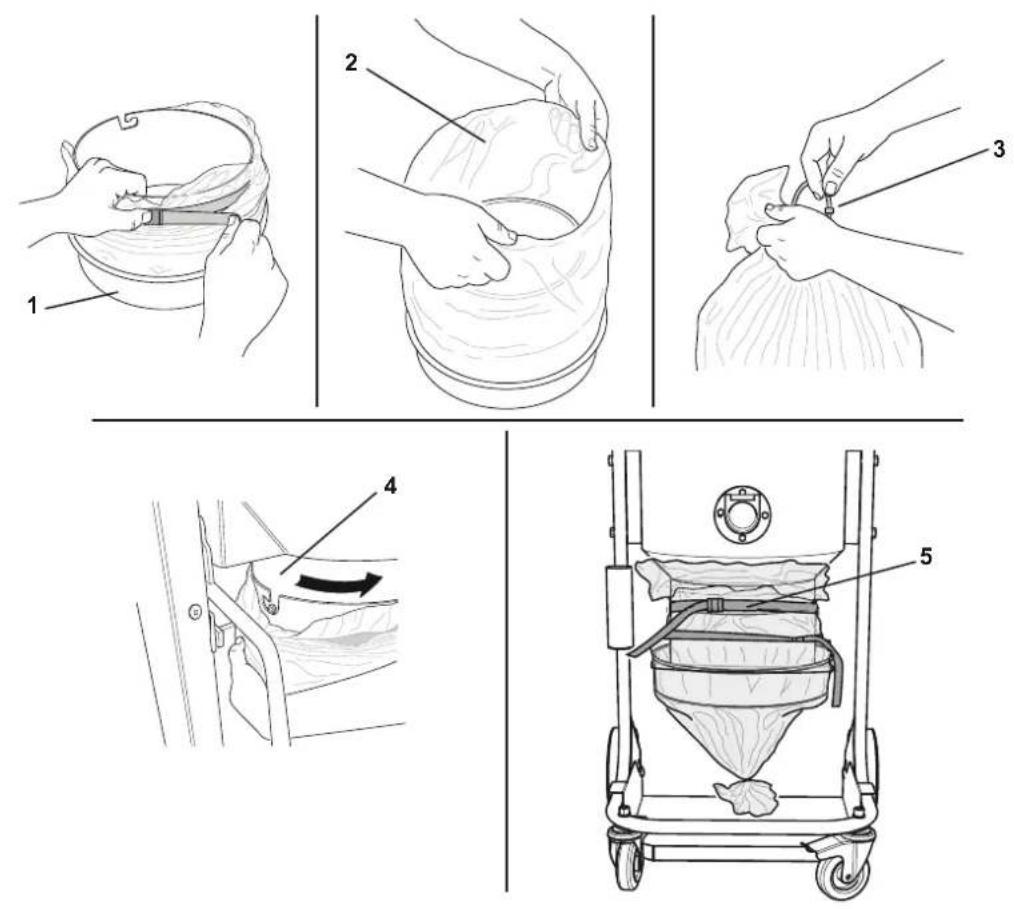 1
2
3
4
5