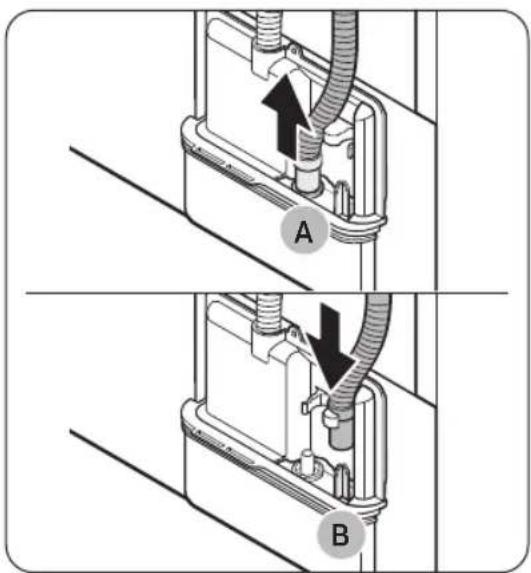 A

B