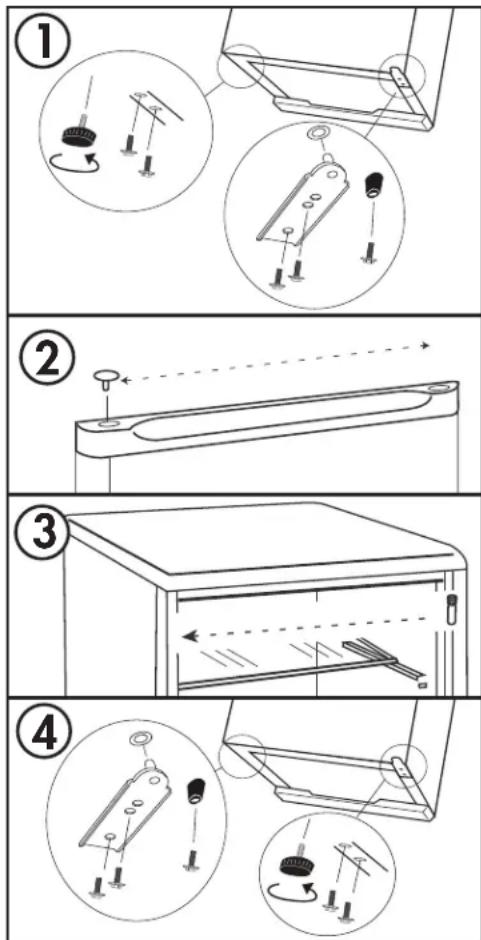 ①

②

③

④