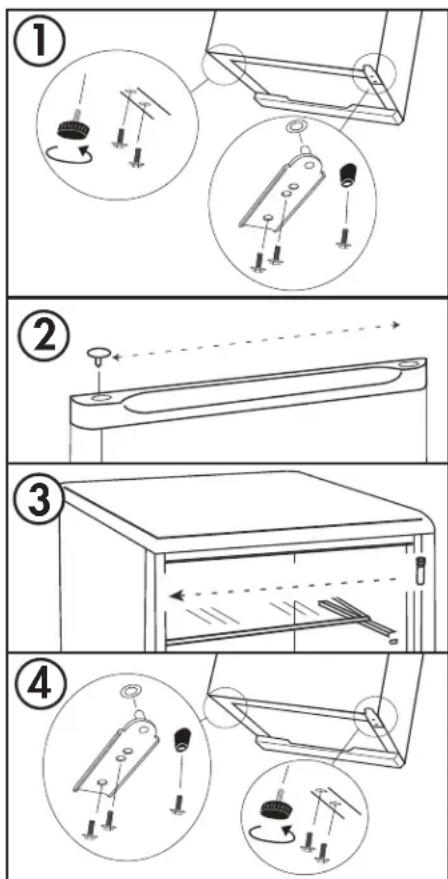 1

2

3

4