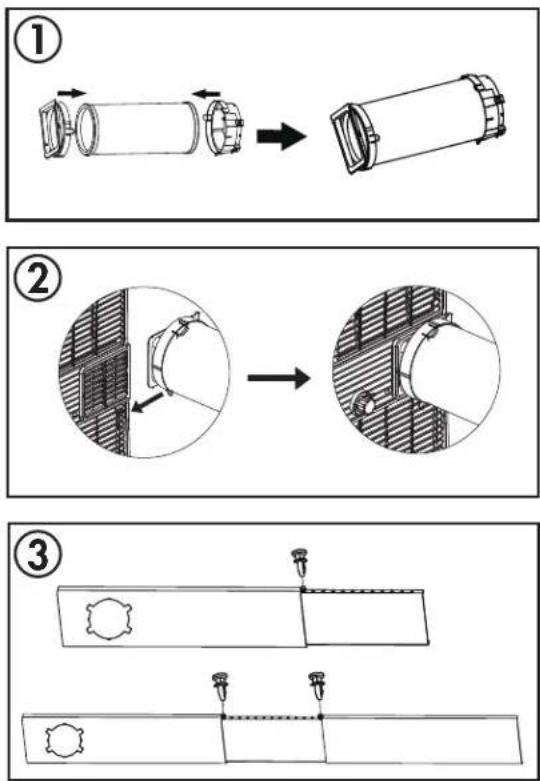 1

2

3