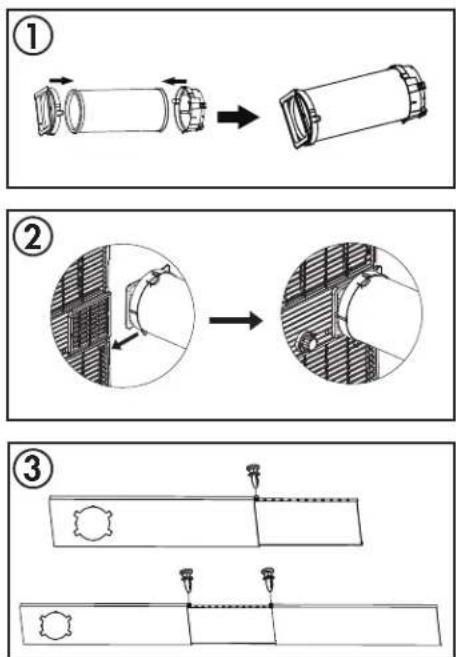 1

2

3