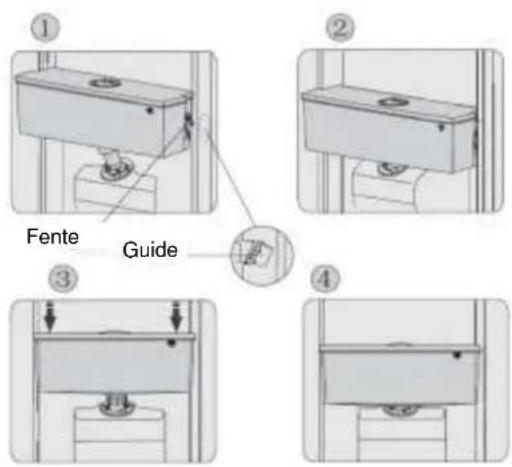 ①

②

Fente

Guide

③

④