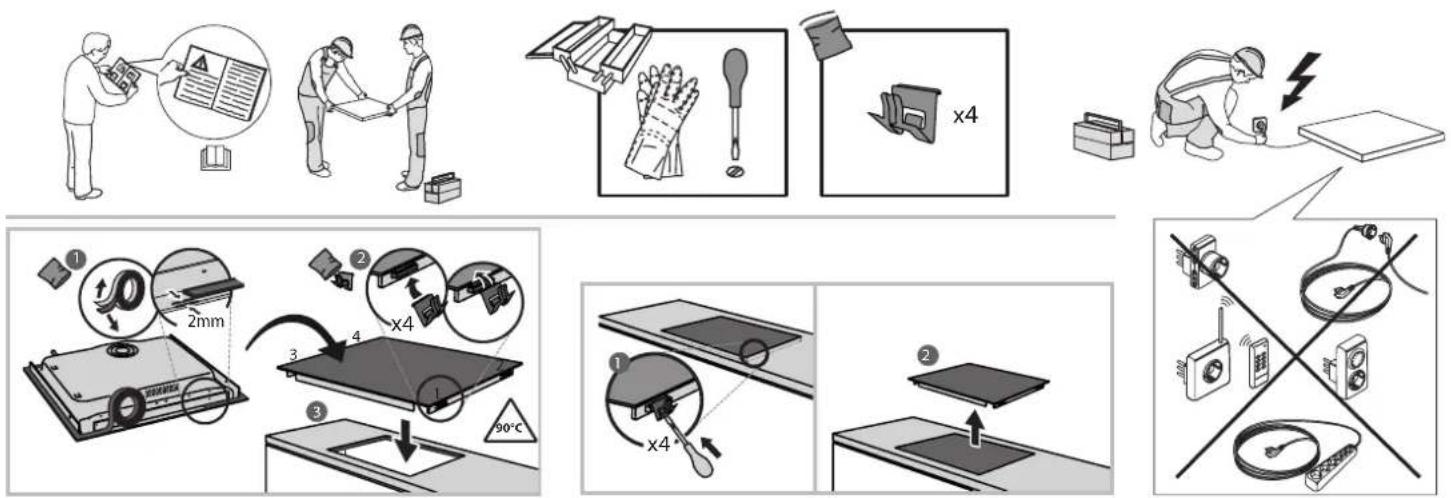 x4

1
2mm

2
x4
3
4
3
90°C

1
x4

2