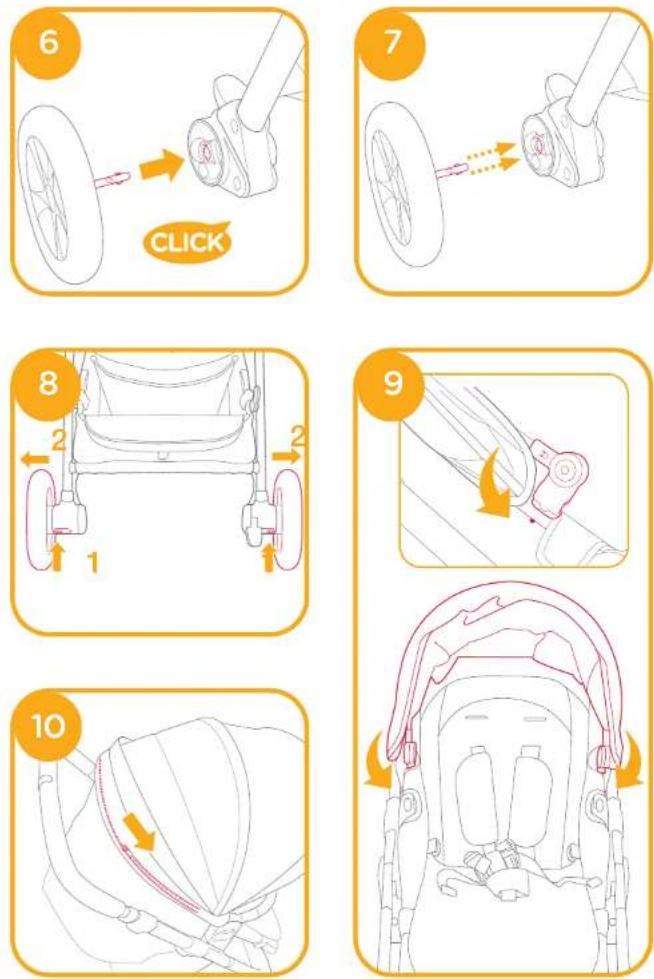 6

CLICK

7

8

2

2

1

9

10