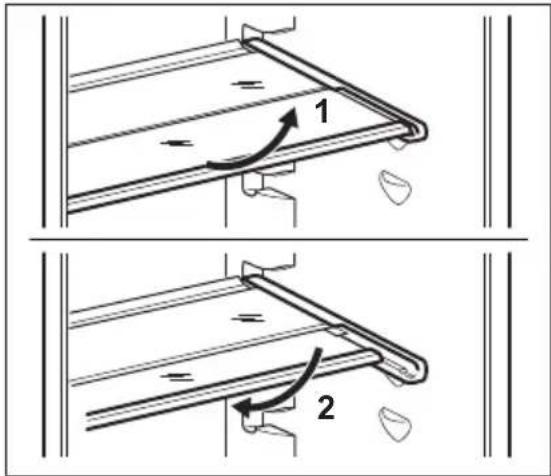 1

2