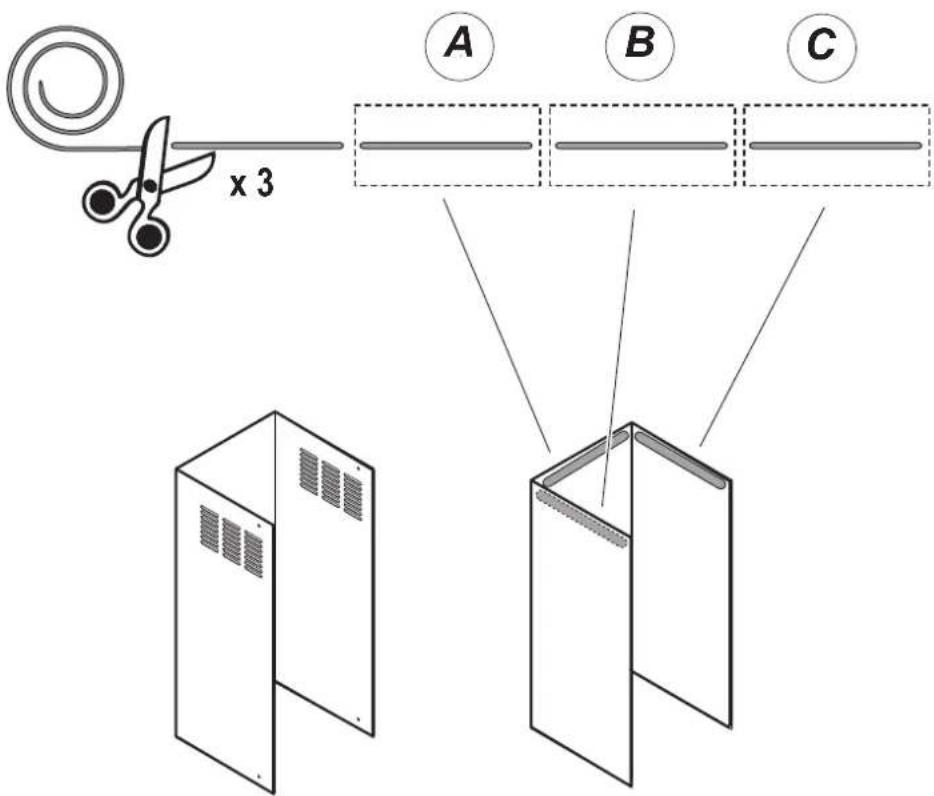 A B C

x 3