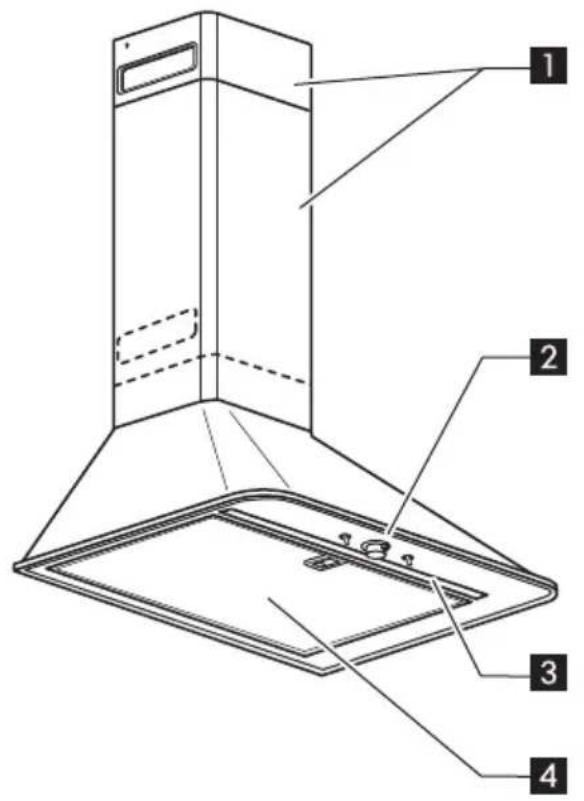 1
2
3
4