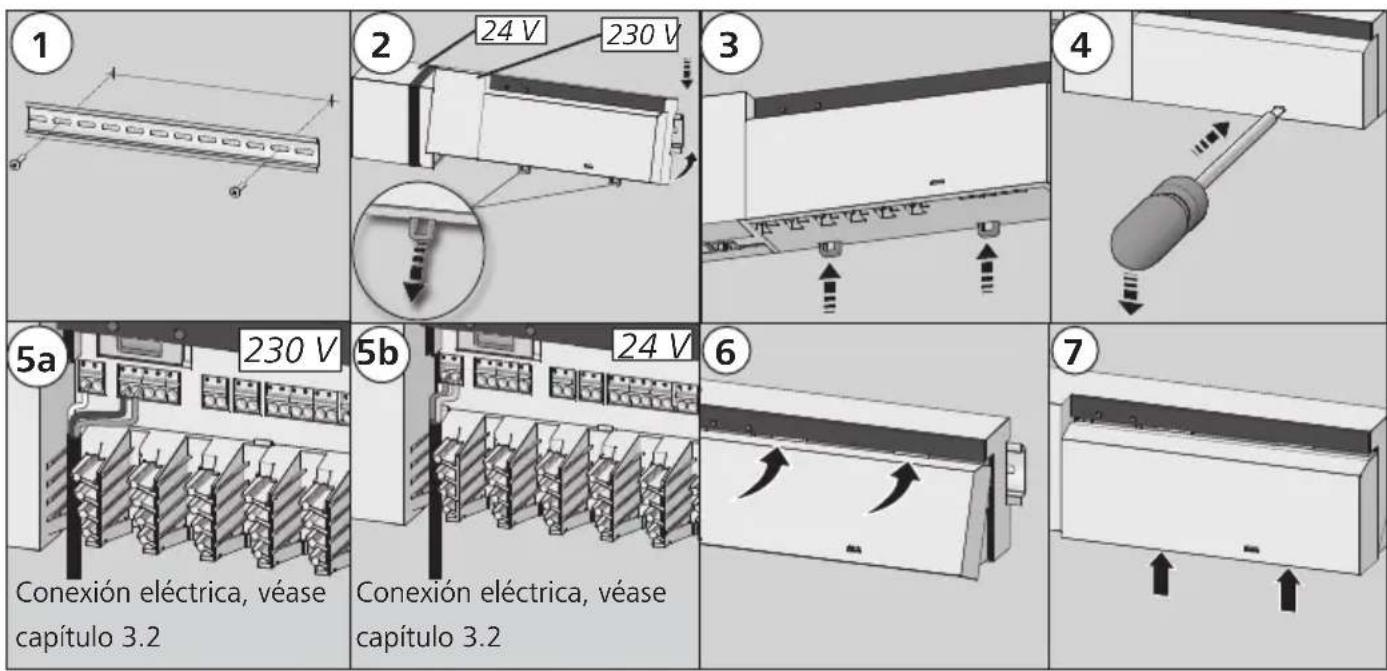 1

2

24 V

230 V

3

4

5a

230 V

Conexión eléctrica, véase capítulo 3.2

5b

24 V

Conexión eléctrica, véase capítulo 3.2

6

7