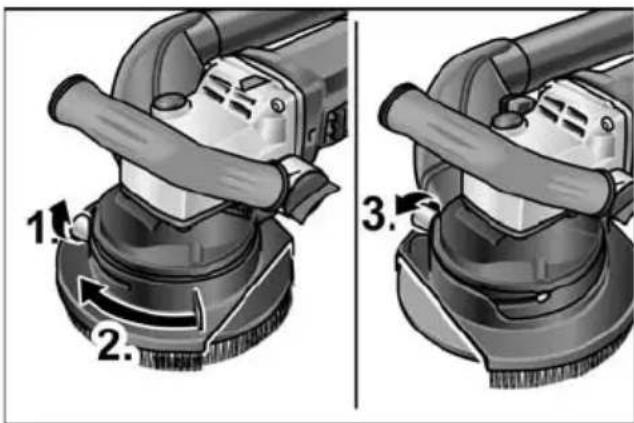 1.

2.

3.