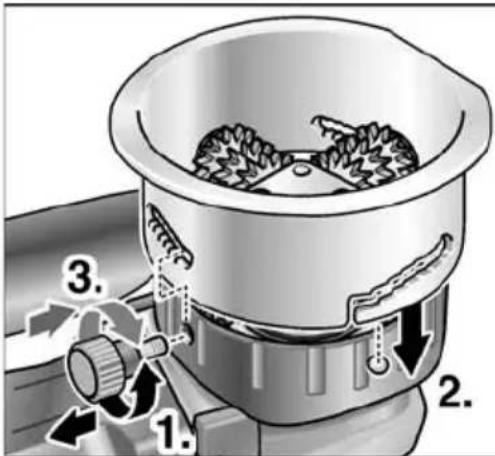 3.

2.

1.