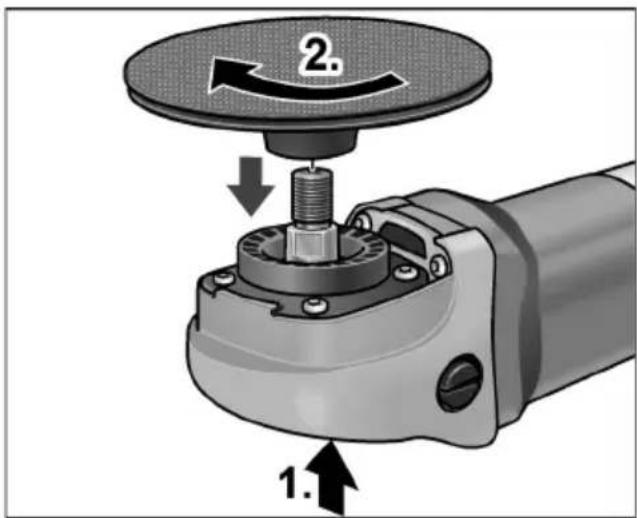 2.

1.