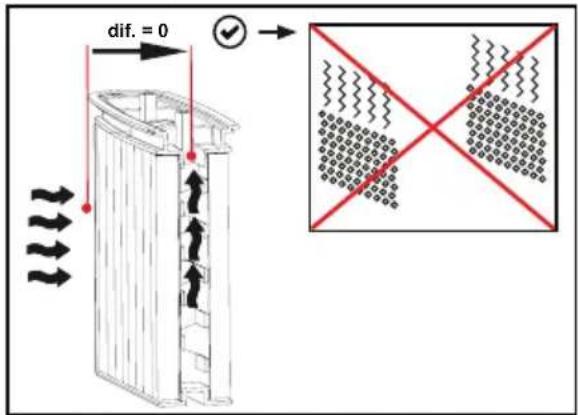 dif. = 0