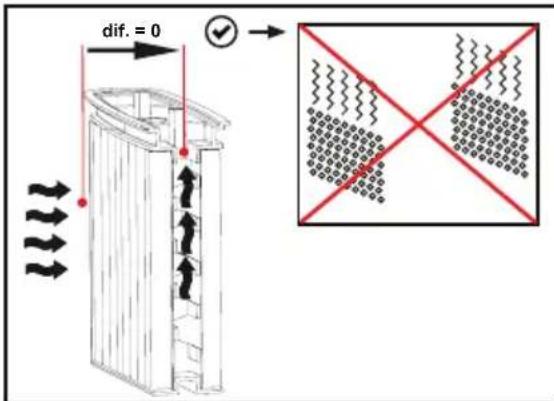 dif. = 0