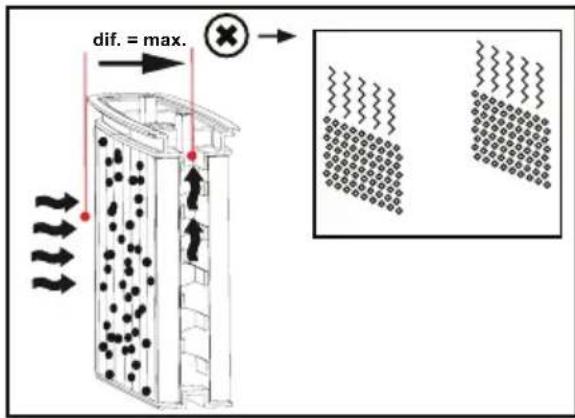 dif. = max.